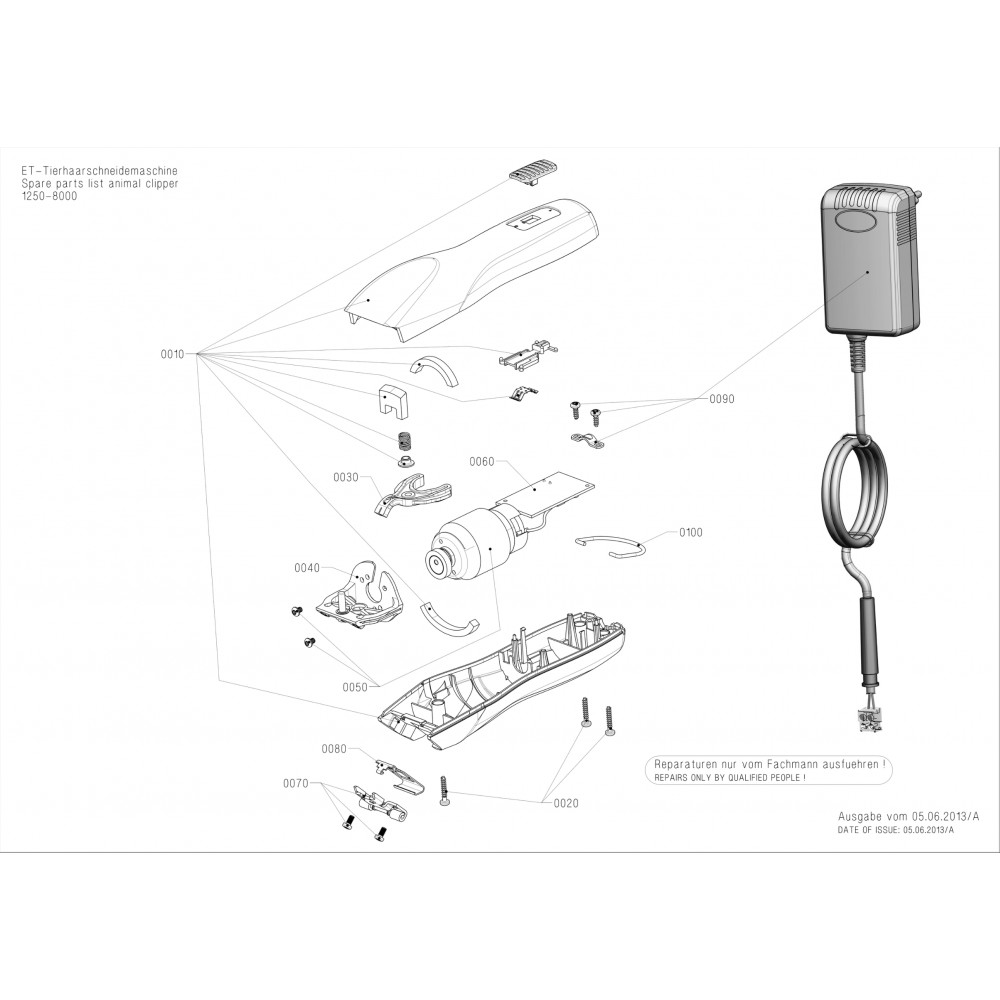 ET-Tierhaarschneidemaschine
Spare parts list animal clipper
1250-8000

0010

0090

0060

0030

0100

0040

0050

0080

0070

0020

Reparaturen nur vom Fachmann ausfuehren !
REPAIRS ONLY BY QUALIFIED PEOPLE !

Ausgabe vom 05.06.2013/A
DATE OF ISSUE: 05.06.2013/A