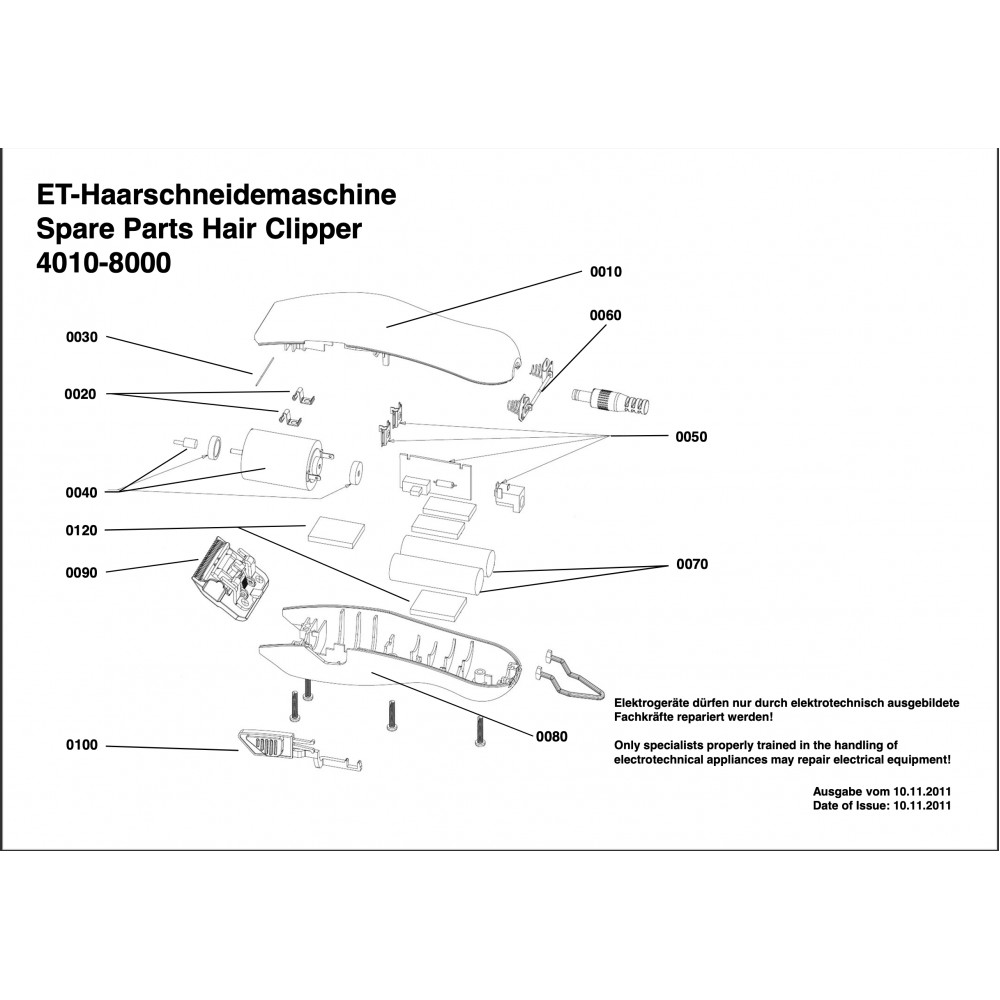 ET-Haarschneidemaschine
Spare Parts Hair Clipper
4010-8000

0010

0060

0030

0020

0050

0040

0120

0090

0070

0080

0100

Elektrogeräte dürfen nur durch elektrotechnisch ausgebildete Fachkräfte repariert werden!

Only specialists properly trained in the handling of electrotechnical appliances may repair electrical equipment!

Ausgabe vom 10.11.2011
Date of Issue: 10.11.2011