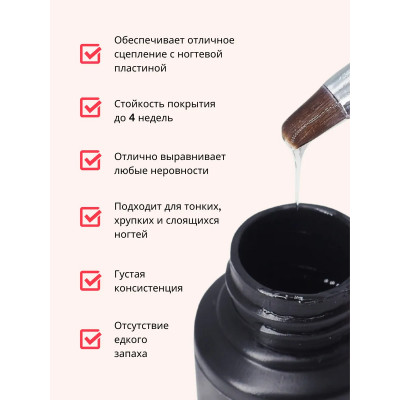 Обеспечивает отличное сцепление с ногтевой пластиной

Стойкость покрытия до 4 недель

Отлично выравнивает любые неровности

Подходит для тонких, хрупких и слоящихся ногтей

Густая консистенция

Отсутствие едкого запаха