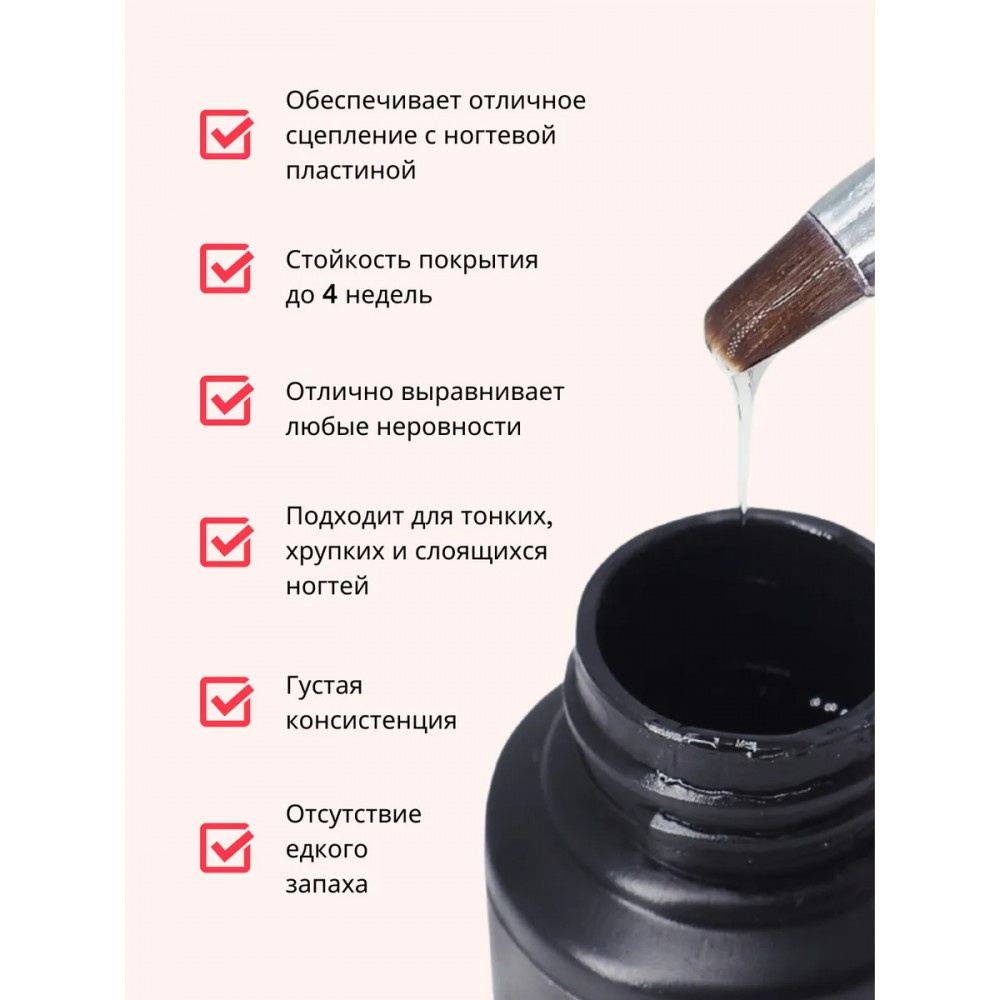 Обеспечивает отличное сцепление с ногтевой пластиной

Стойкость покрытия до 4 недель

Отлично выравнивает любые неровности

Подходит для тонких, хрупких и слоящихся ногтей

Густая консистенция

Отсутствие едкого запаха